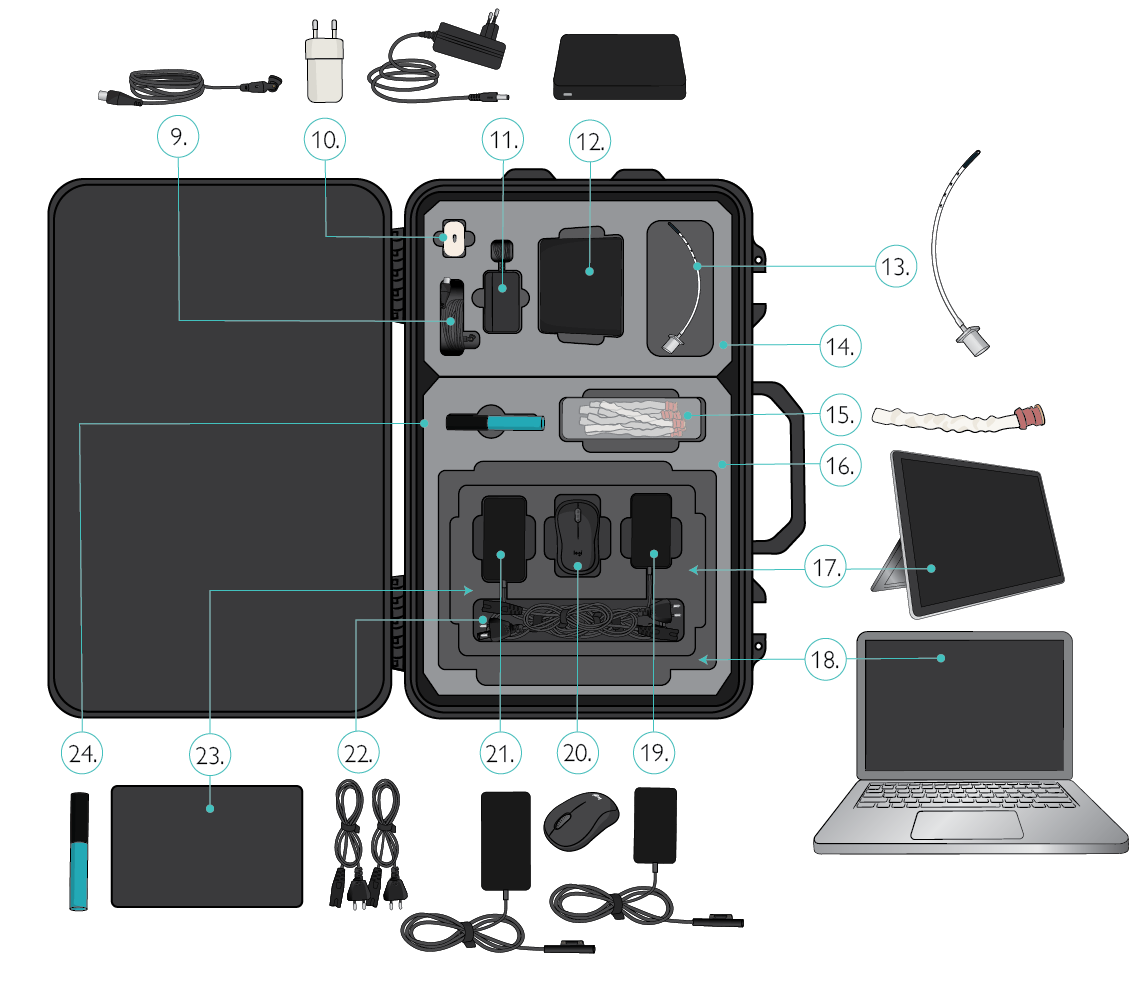 9.

10.

11.

12.

13.

14.

15.

16.

17.

18.

24.

23.

22.

21.

20.

19.